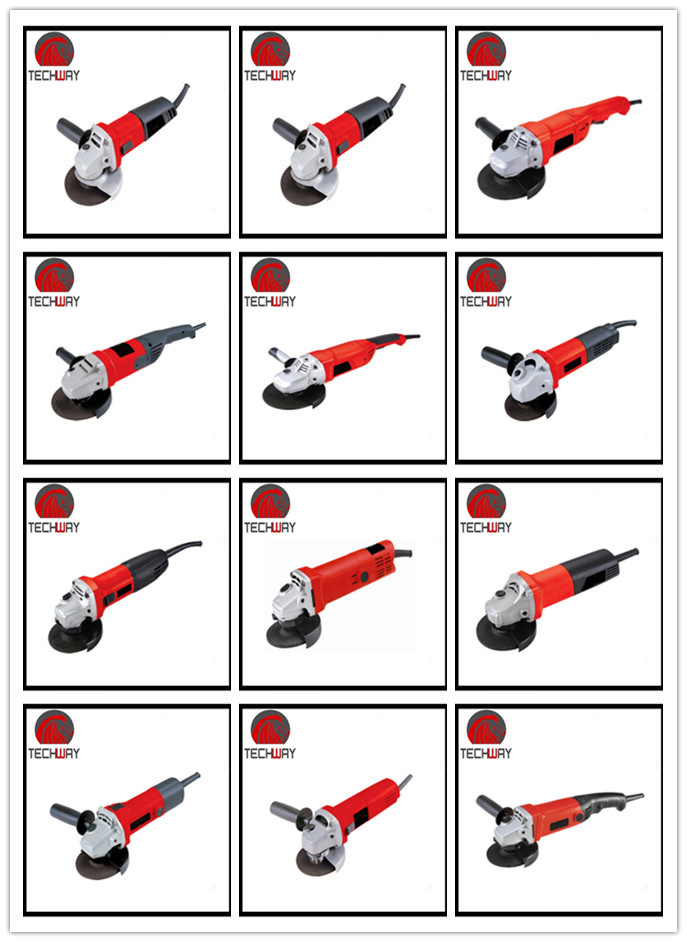 TECHWAY

TECHWAY

TECHWAY

TECHWAY

TECHWAY

TECHWAY

TECHWAY

TECHWAY

TECHWAY

TECHWAY

TECHWAY

TECHWAY