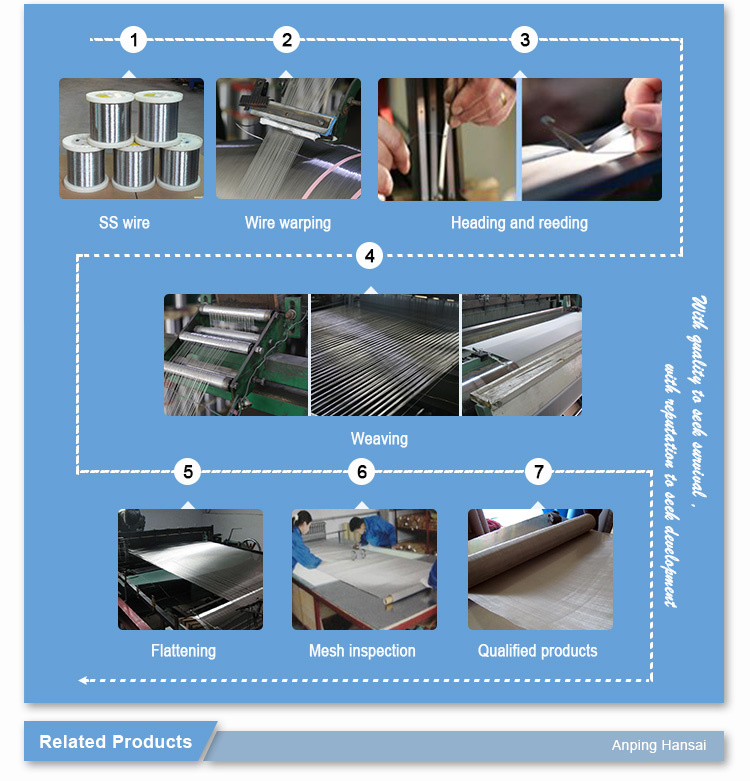 1

2

3

SS wire

Wire warping

Heading and reeding

4

Weaving

5

6

7

Flattening

Mesh inspection

Qualified products

With quality to seek survival, with reputation to seek development

Related Products

Anping Hansai