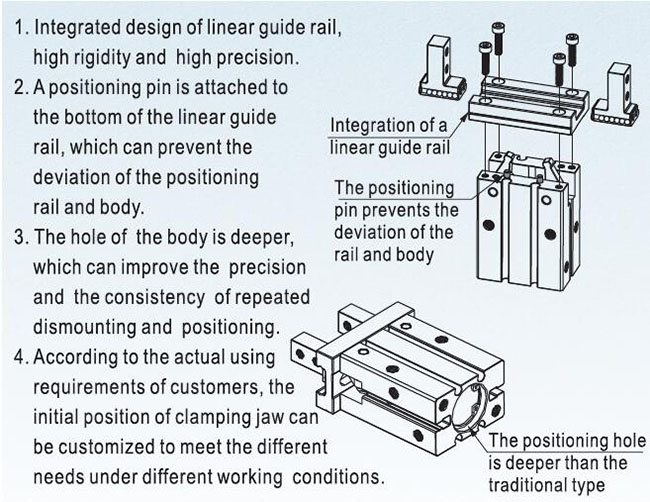 1. Integrated design of linear guide rail, high rigidity and high precision.
2. A positioning pin is attached to the bottom of the linear guide rail, which can prevent the deviation of the positioning rail and body.
3. The hole of the body is deeper, which can improve the precision and the consistency of repeated dismounting and positioning.
4. According to the actual using requirements of customers, the initial position of clamping jaw can be customized to meet the different needs under different working conditions.

Integration of a linear guide rail

The positioning pin prevents the deviation of the rail and body

The positioning hole is deeper than the traditional type