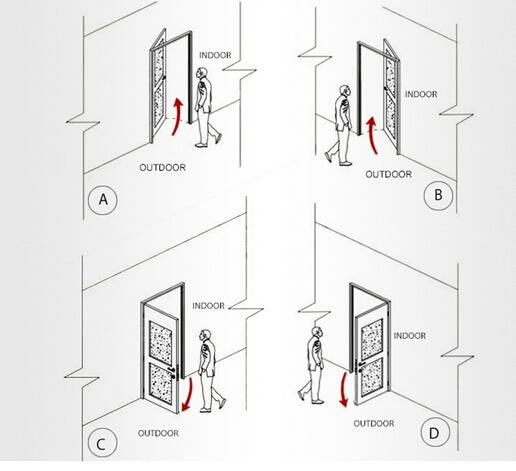 INDOOR
OUTDOOR
A

INDOOR
OUTDOOR
B

INDOOR
OUTDOOR
C

INDOOR
OUTDOOR
D