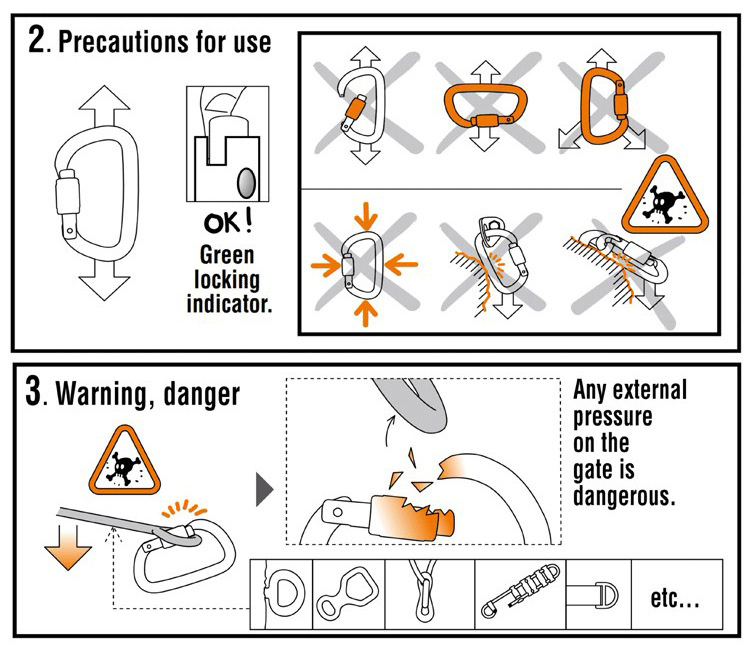 2. Precautions for use

OK!
Green locking indicator.

3. Warning, danger

Any external pressure on the gate is dangerous.

etc...