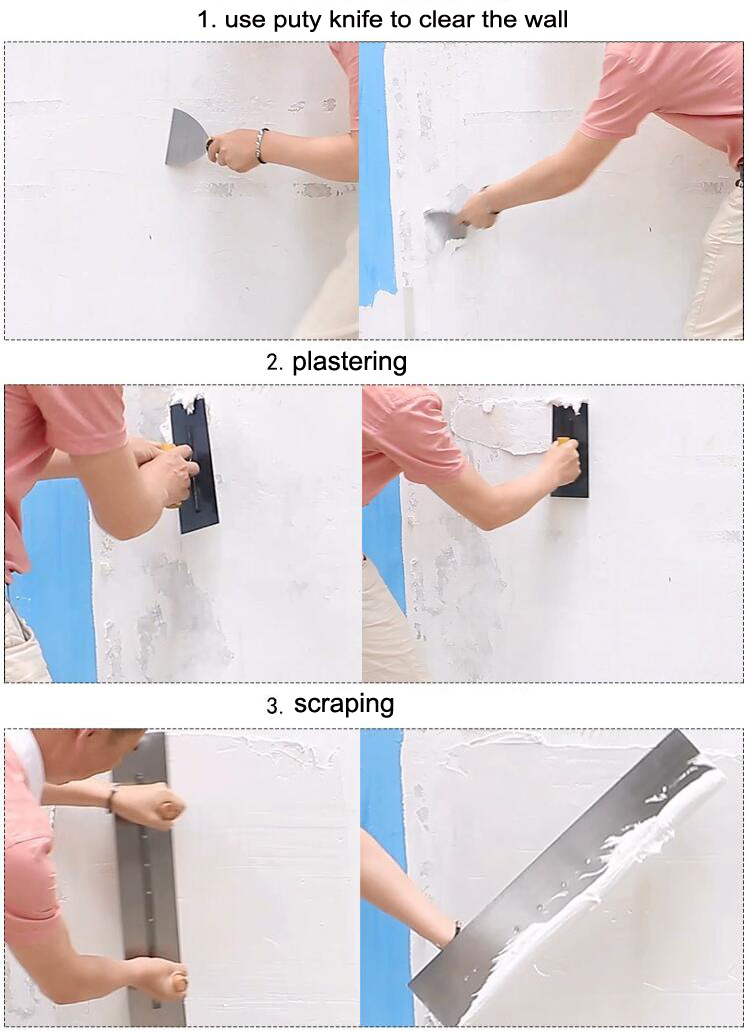 1. use puty knife to clear the wall

2. plastering

3. scraping