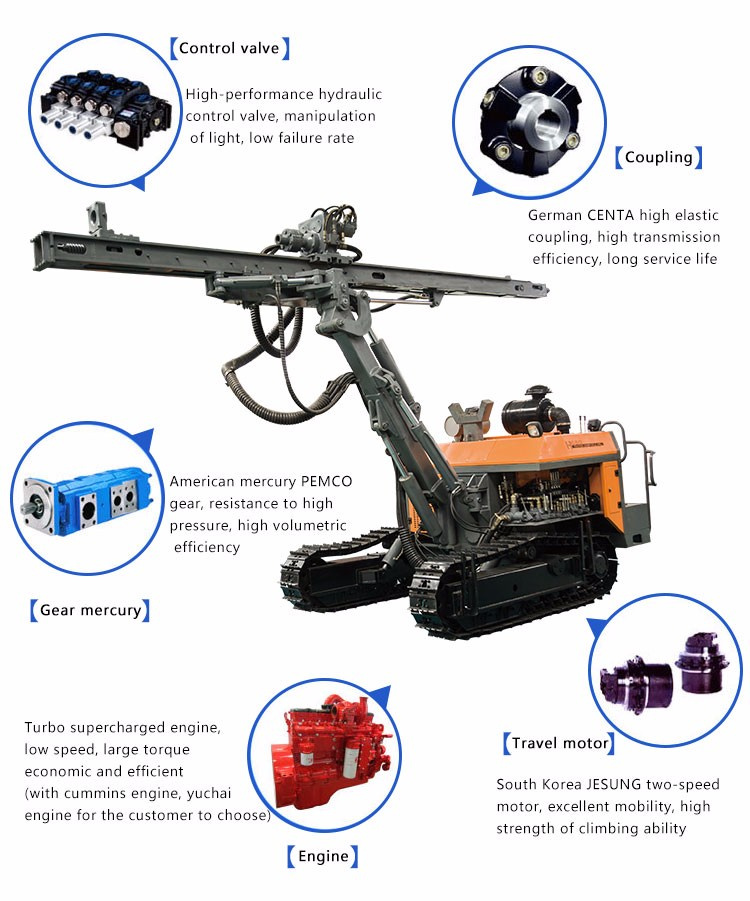 【Control valve】

High-performance hydraulic control valve, manipulation of light, low failure rate

【Coupling】

German CENTA high elastic coupling, high transmission efficiency, long service life

American mercury PEMCO gear, resistance to high pressure, high volumetric efficiency

【Gear mercury】

Turbo supercharged engine, low speed, large torque economic and efficient (with cummins engine, yuchai engine for the customer to choose)

【Engine】

【Travel motor】

South Korea JESUNG two-speed motor, excellent mobility, high strength of climbing ability