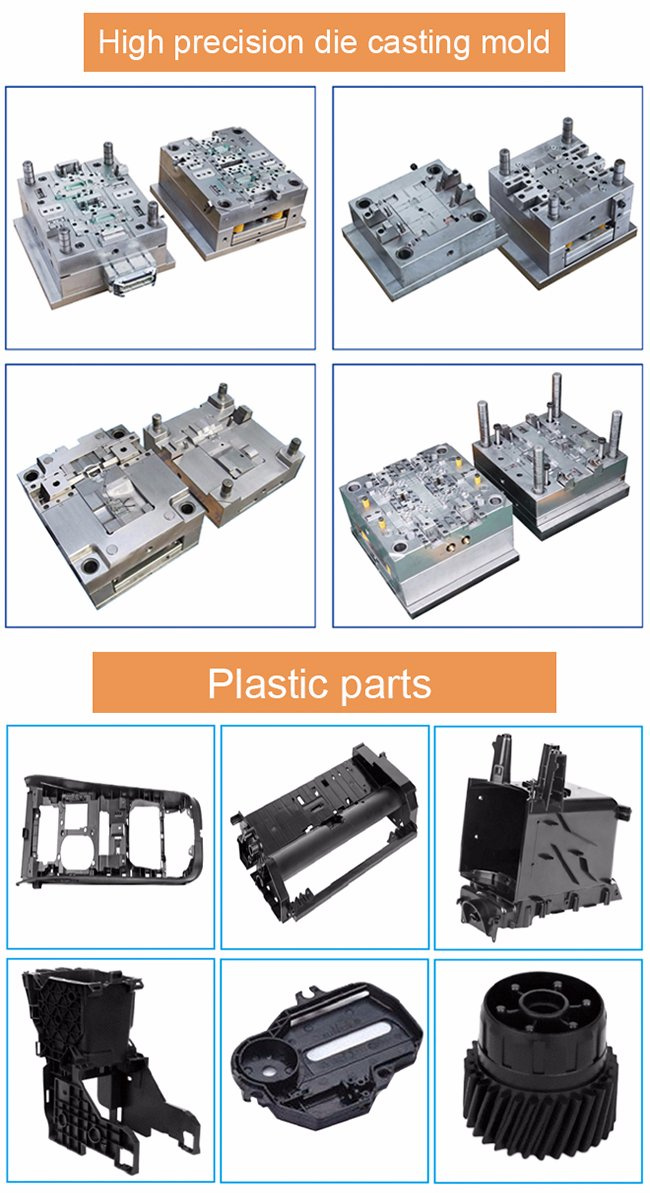 High precision die casting mold

Plastic parts