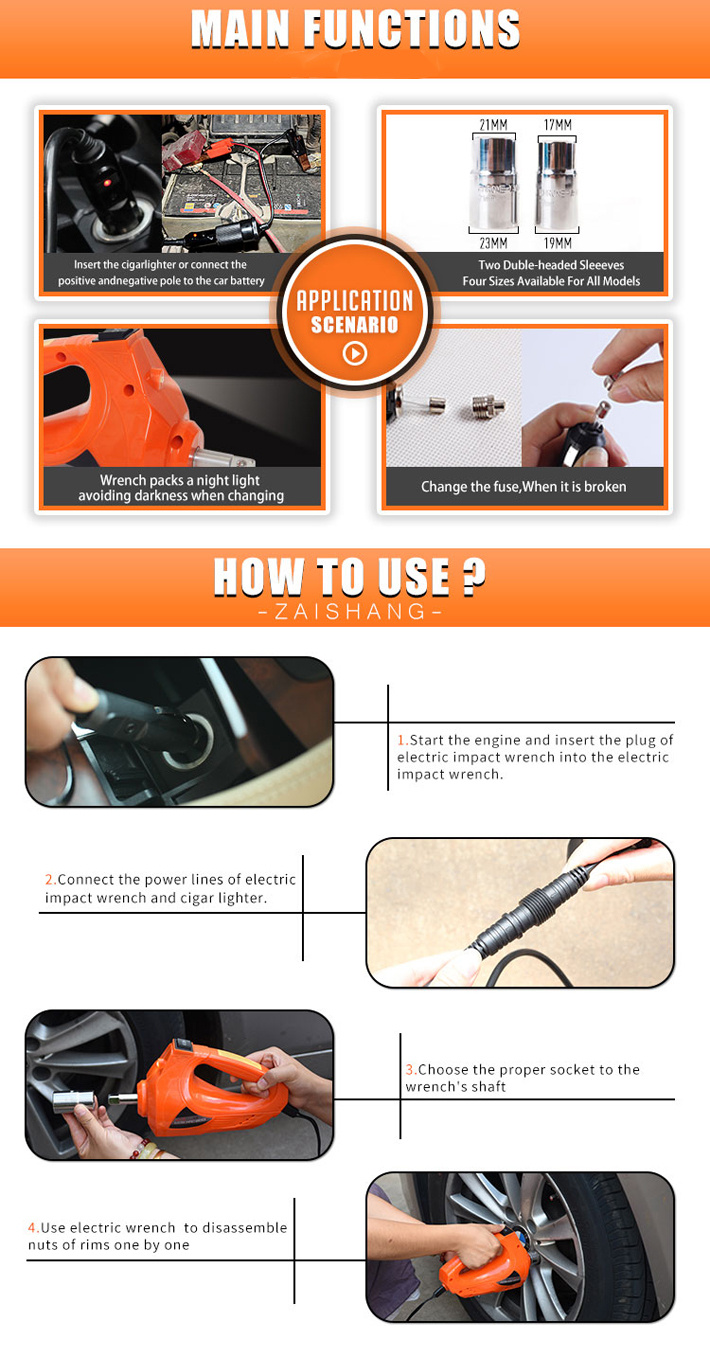 MAIN FUNCTIONS

Insert the cigarlighter or connect the positive andnegative pole to the car battery

21MM 17MM

23MM 19MM

Two Duble-headed Sleeeves
Four Sizes Available For All Models

APPLICATION SCENARIO

Wrench packs a night light avoiding darkness when changing

Change the fuse,When it is broken

HOW TO USE ?
-ZAISHANG-

1.Start the engine and insert the plug of electric impact wrench into the electric impact wrench.

2.Connect the power lines of electric impact wrench and cigar lighter.

3.Choose the proper socket to the wrench's shaft

4.Use electric wrench to disassemble nuts of rims one by one