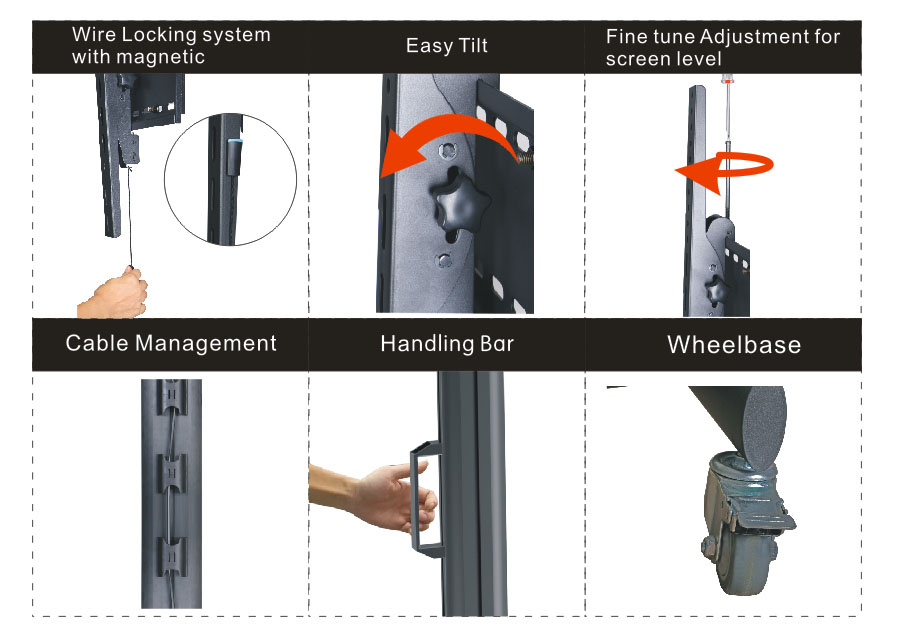 Wire Locking system with magnetic

Easy Tilt

Fine tune Adjustment for screen level

Cable Management

Handling Bar

Wheelbase