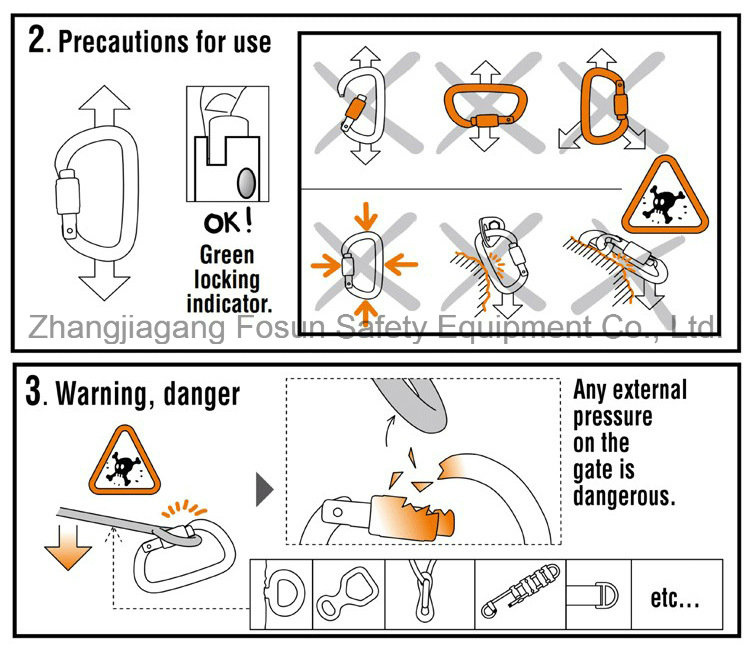 2. Precautions for use

OK!
Green locking indicator.

Zhangjiagang Fosun Safety Equipment Co., Ltd.

3. Warning, danger

Any external pressure on the gate is dangerous.

etc...