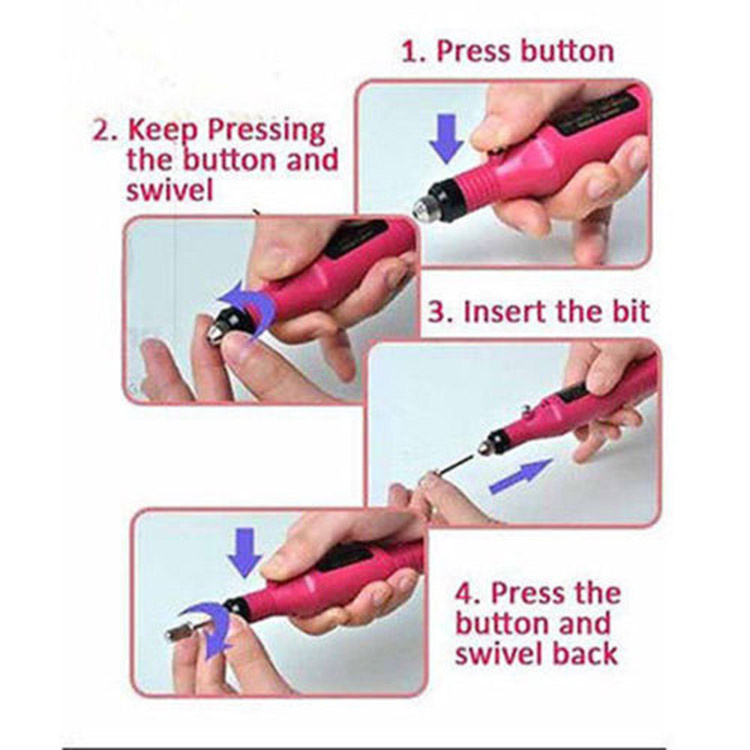 1. Press button

2. Keep Pressing the button and swivel

3. Insert the bit

4. Press the button and swivel back