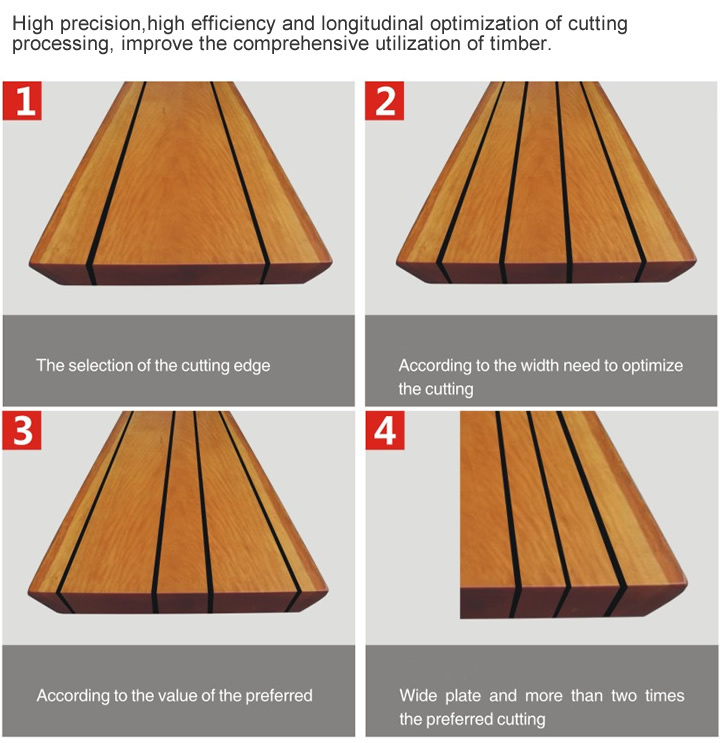 High precision,high efficiency and longitudinal optimization of cutting processing, improve the comprehensive utilization of timber.

1

The selection of the cutting edge

2

According to the width need to optimize the cutting

3

According to the value of the preferred

4

Wide plate and more than two times the preferred cutting