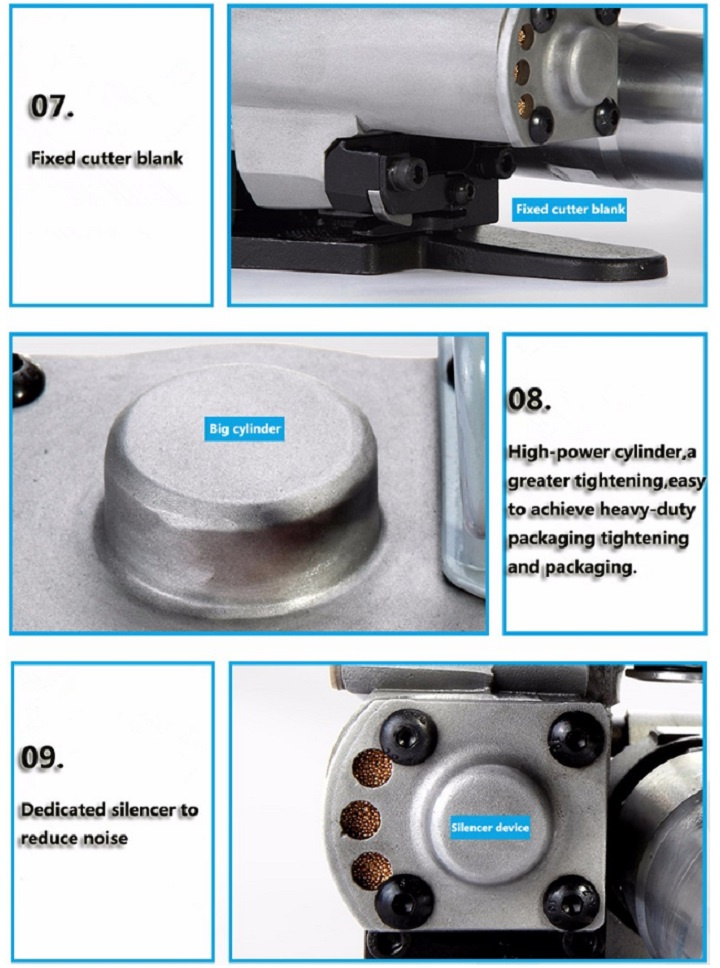 07.

Fixed cutter blank

Fixed cutter blank

Big cylinder

08.

High-power cylinder,a greater tightening,easy to achieve heavy-duty packaging tightening and packaging.

09.

Dedicated silencer to reduce noise

Silencer device