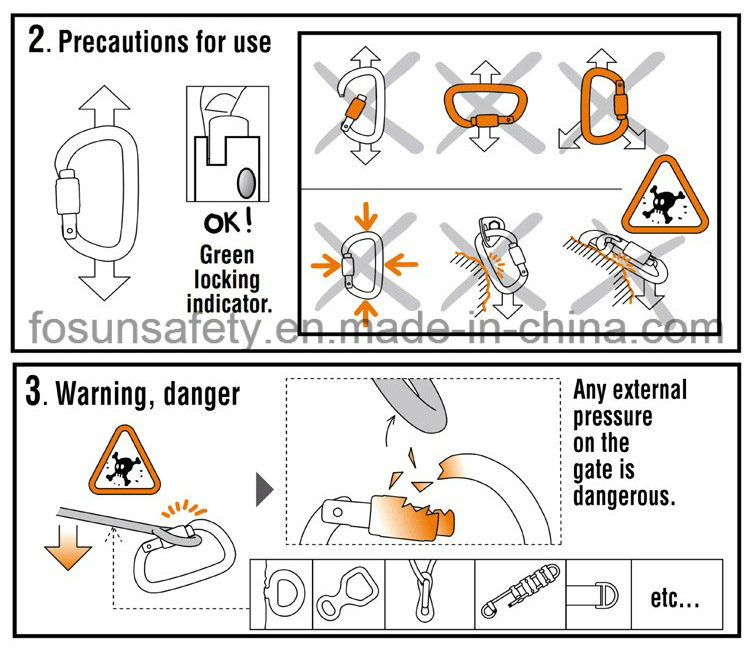 2. Precautions for use

OK!
Green locking indicator.

fosunsafety.en.made-in-china.com

3. Warning, danger

Any external pressure on the gate is dangerous.

etc...