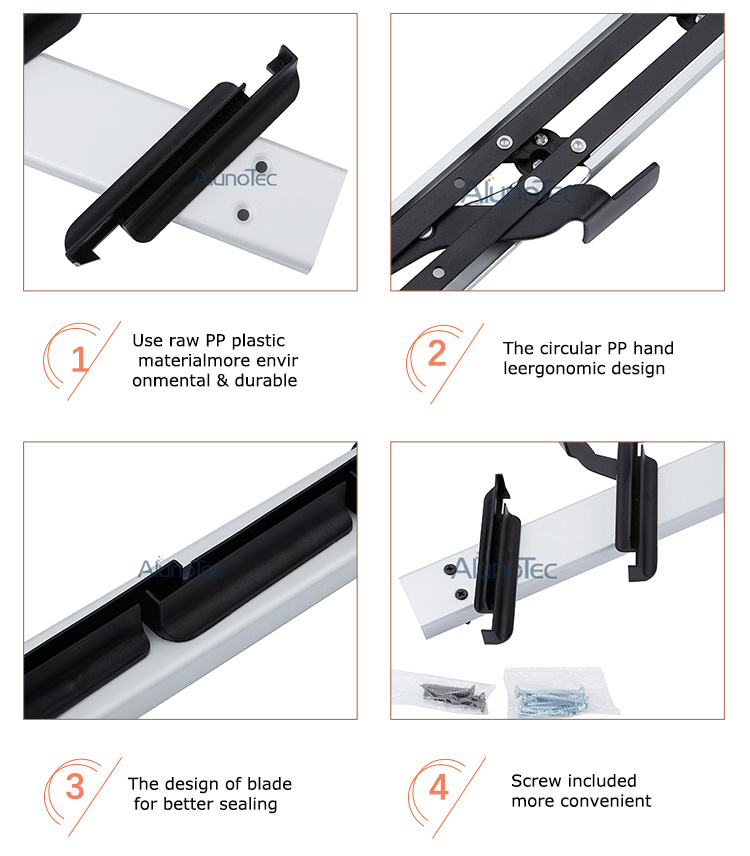 AlunoTec

AlunoTec

1 Use raw PP plastic materialmore envir onmental & durable

2 The circular PP hand leergonomic design

AlunoTec

AlunoTec

3 The design of blade for better sealing

4 Screw included more convenient